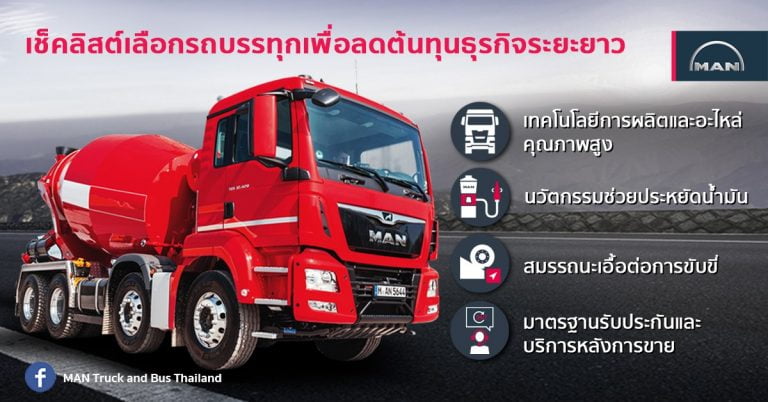 เช็คลิสต์เลือกรถบรรทุกเพื่อลดต้นทุนธุรกิจระยะยาว

MAN

เทคโนโลยีการผลิตและอะไหล่คุณภาพสูง

นวัตกรรมช่วยประหยัดน้ำมัน

สมรรถนะเอื้อต่อการขับขี่

มาตรฐานรับประกันและบริการหลังการขาย

MAN

M AN 5644

MAN Truck and Bus Thailand