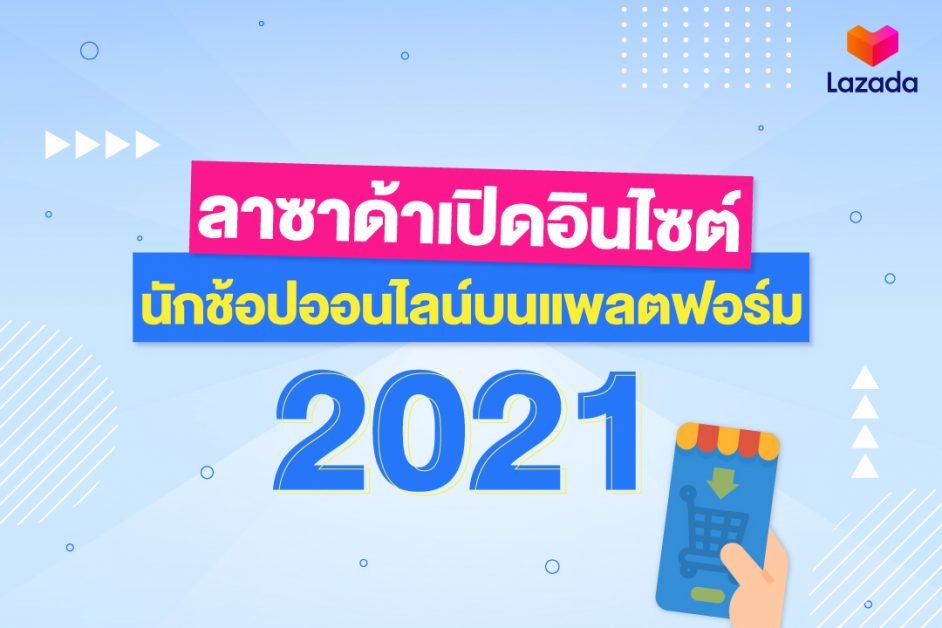 Lazada

ลาซาด้าเปิดอินไซต์

นักช้อปออนไลน์บนแพลตฟอร์ม

2021