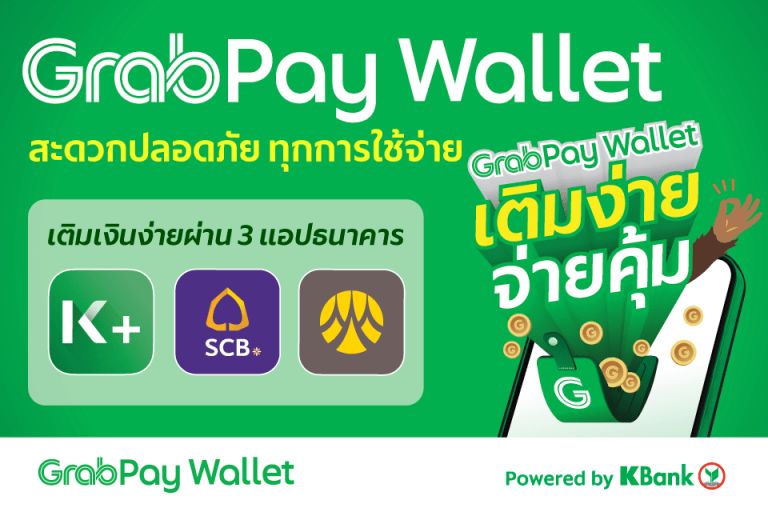 GrabPay Wallet

สะดวกปลอดภัย ทุกการใช้จ่าย

เติมเงินง่ายผ่าน 3 แอปธนาคาร

K+

SCB

GrabPay Wallet
เติมง่าย
จ่ายคุ้ม

G

GrabPay Wallet

Powered by KBank