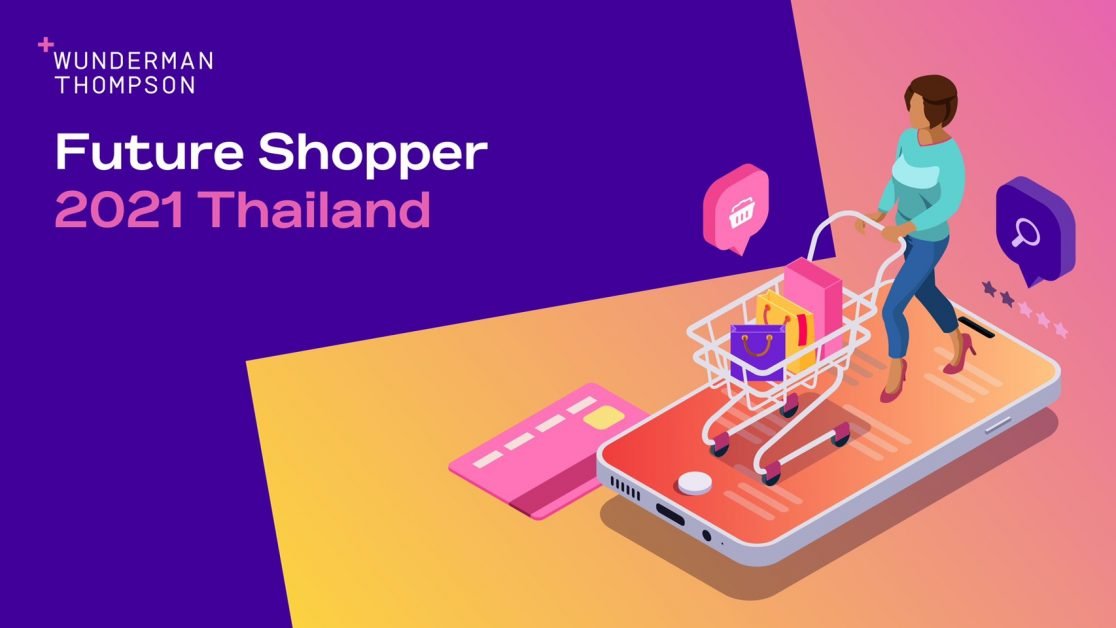 WUNDERMAN THOMPSON

Future Shopper
2021 Thailand