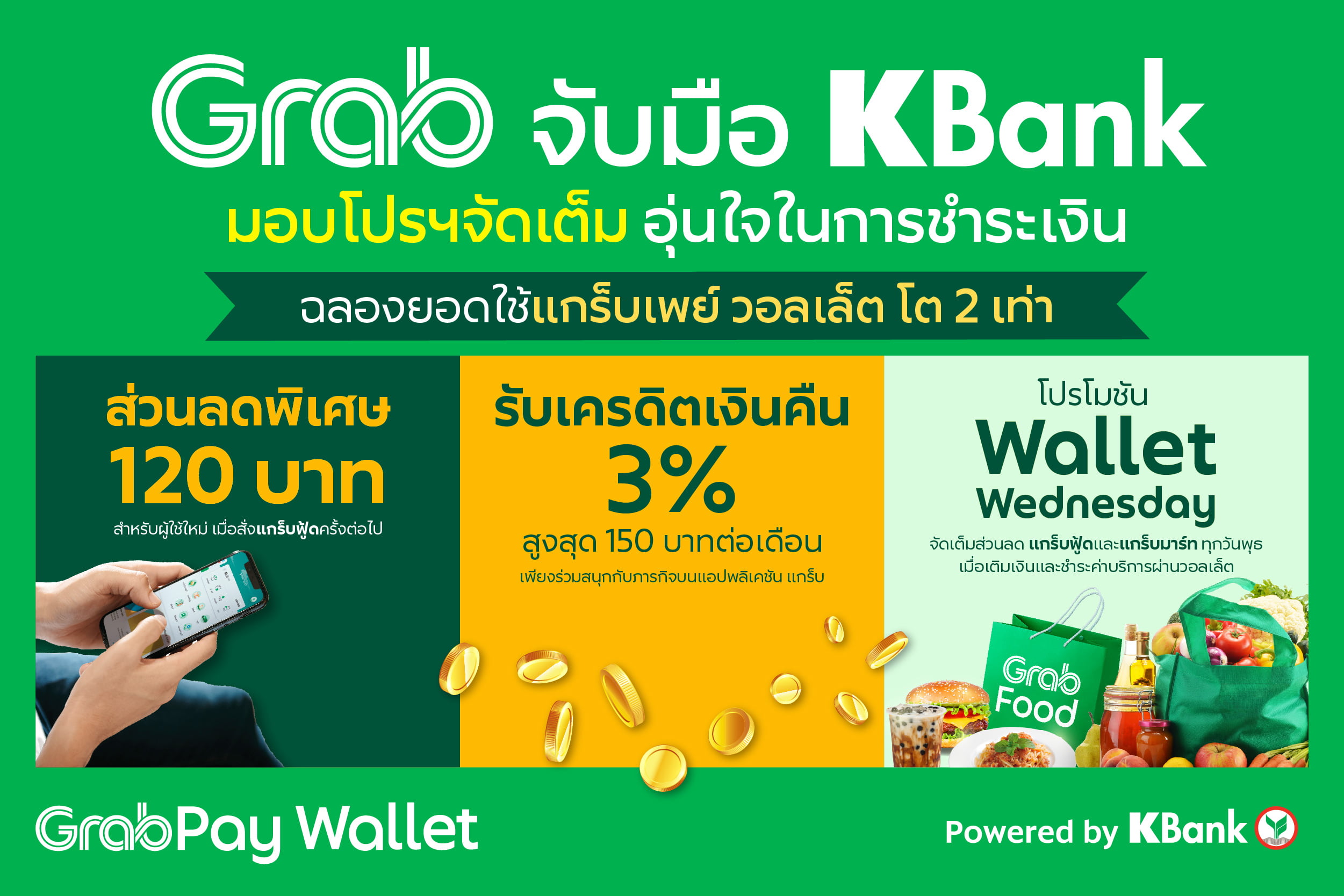 Grab จับมือ KBank

มอบโปรฯจัดเต็ม อุ่นใจในการชำระเงิน

ฉลองยอดใช้แกร็บเพย์ วอลเล็ต โต 2 เท่า

ส่วนลดพิเศษ
120 บาท
สำหรับผู้ใช้ใหม่ เมื่อสั่งแกร็บฟู้ดครั้งต่อไป

รับเครดิตเงินคืน
3%
สูงสุด 150 บาทต่อเดือน
เพียงร่วมสนุกกับภารกิจบนแอปพลิเคชัน แกร็บ

โปรโมชัน
Wallet
Wednesday
จัดเต็มส่วนลด แกร็บฟู้ดและแกร็บมาร์ท ทุกวันพุธ
เมื่อเติมเงินและชำระค่าบริการผ่านวอลเล็ต

Grab Food

GrabPay Wallet

Powered by KBank