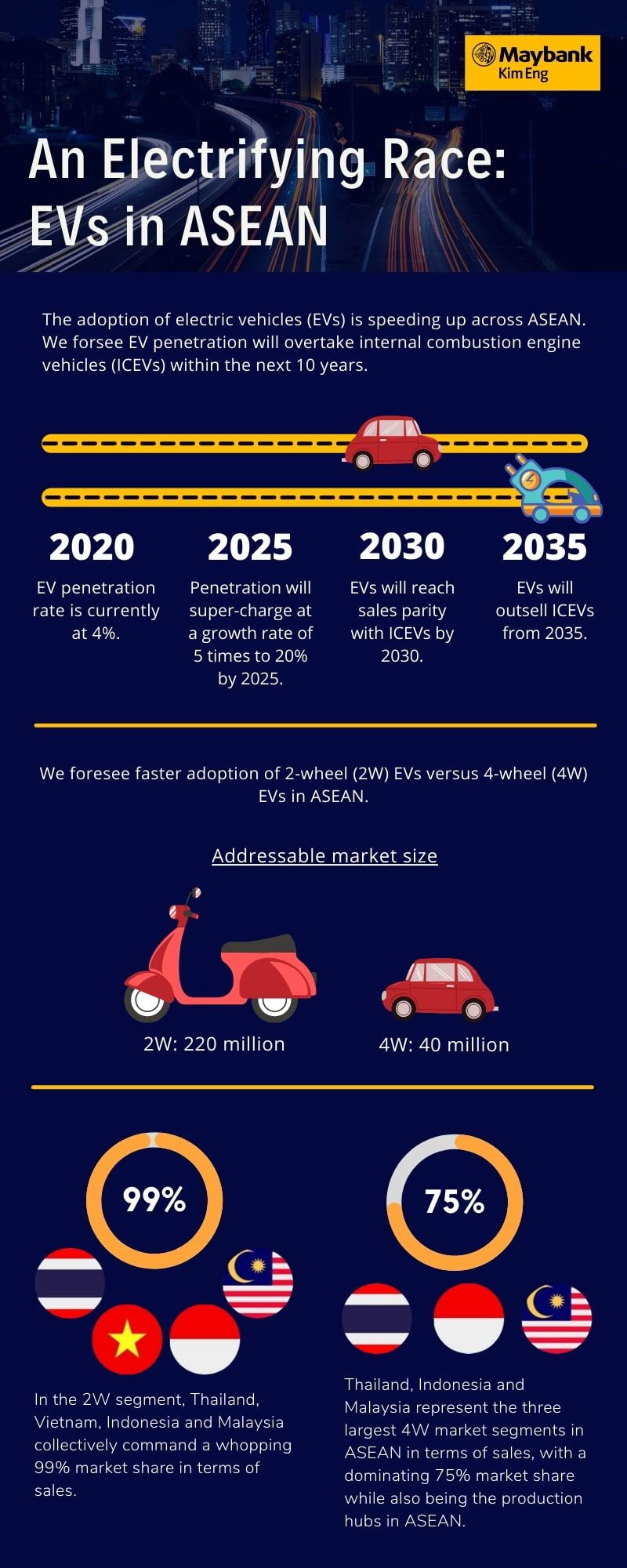 Maybank Kim Eng

An Electrifying Race: EVs in ASEAN

The adoption of electric vehicles (EVs) is speeding up across ASEAN. We forsee EV penetration will overtake internal combustion engine vehicles (ICEVs) within the next 10 years.

2020
EV penetration rate is currently at 4%.

2025
Penetration will super-charge at a growth rate of 5 times to 20% by 2025.

2030
EVs will reach sales parity with ICEVs by 2030.

2035
EVs will outsell ICEVs from 2035.

We foresee faster adoption of 2-wheel (2W) EVs versus 4-wheel (4W) EVs in ASEAN.

Addressable market size

2W: 220 million

4W: 40 million

99%

In the 2W segment, Thailand, Vietnam, Indonesia and Malaysia collectively command a whopping 99% market share in terms of sales.

75%

Thailand, Indonesia and Malaysia represent the three largest 4W market segments in ASEAN in terms of sales, with a dominating 75% market share while also being the production hubs in ASEAN.