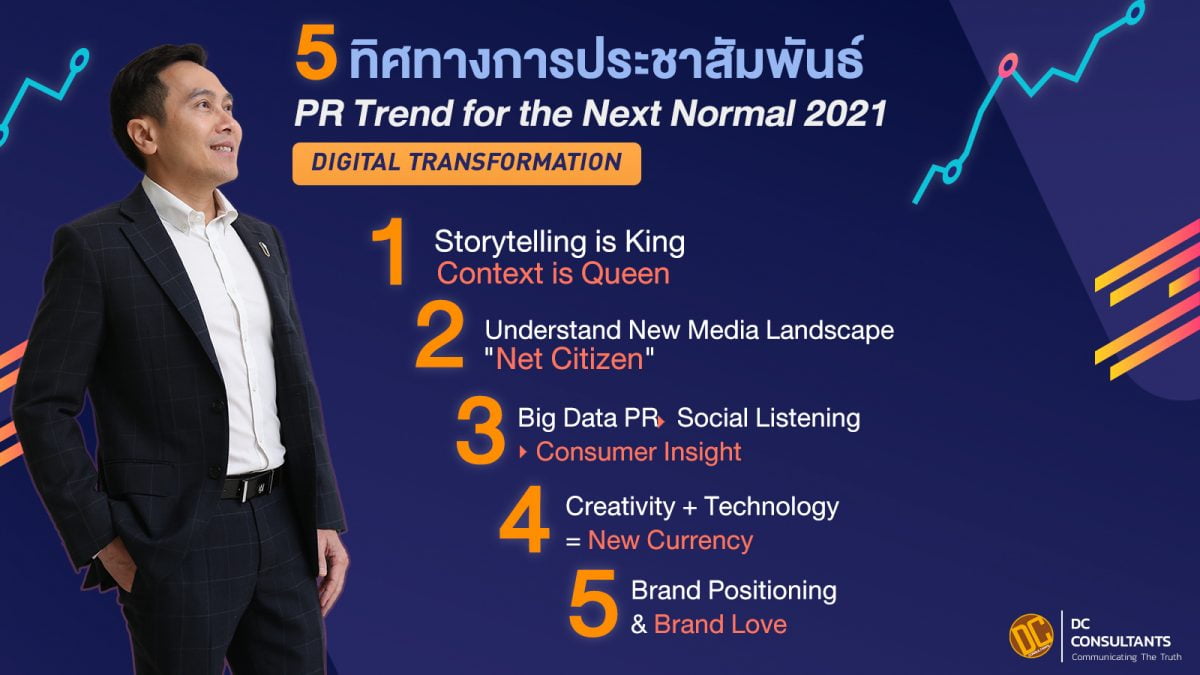 5 ทิศทางการประชาสัมพันธ์
PR Trend for the Next Normal 2021

DIGITAL TRANSFORMATION

1 Storytelling is King
Context is Queen

2 Understand New Media Landscape
"Net Citizen"

3 Big Data PR ▸ Social Listening
▸ Consumer Insight

4 Creativity + Technology
= New Currency

5 Brand Positioning
& Brand Love

DC
DC CONSULTANTS
Communicating The Truth