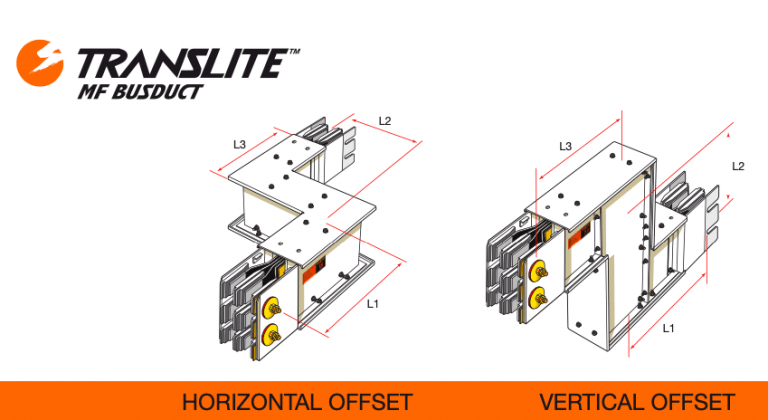 TRANSLITE™
MF BUSDUCT

L3
L2
L1

L3
L2
L1

HORIZONTAL OFFSET
VERTICAL OFFSET