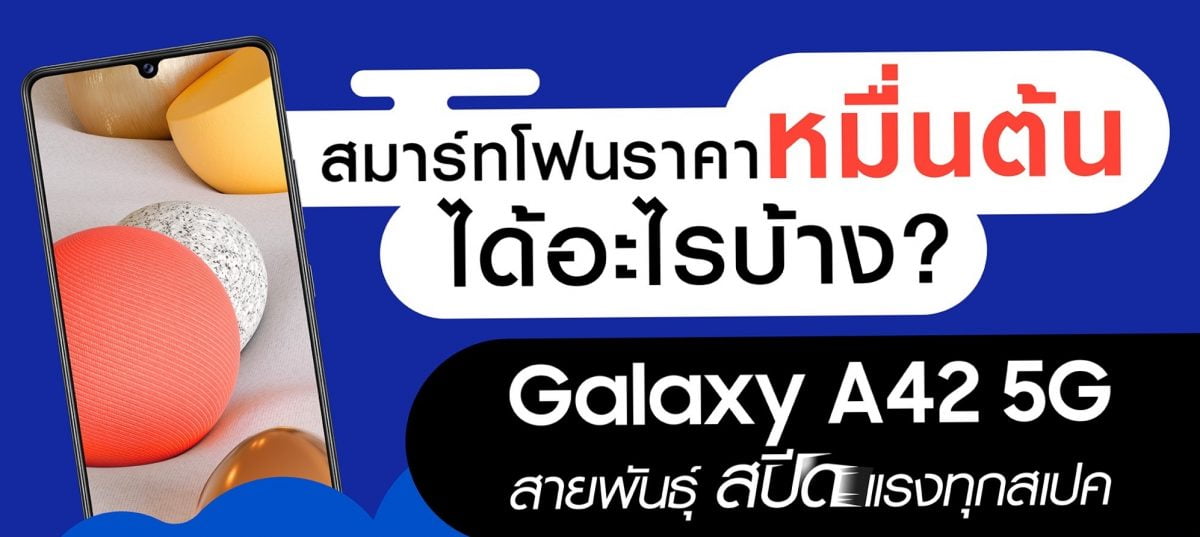 สมาร์ทโฟนราคาหมื่นต้น ได้อะไรบ้าง?

Galaxy A42 5G

สายพันธุ์ สปีดแรงทุกสเปค