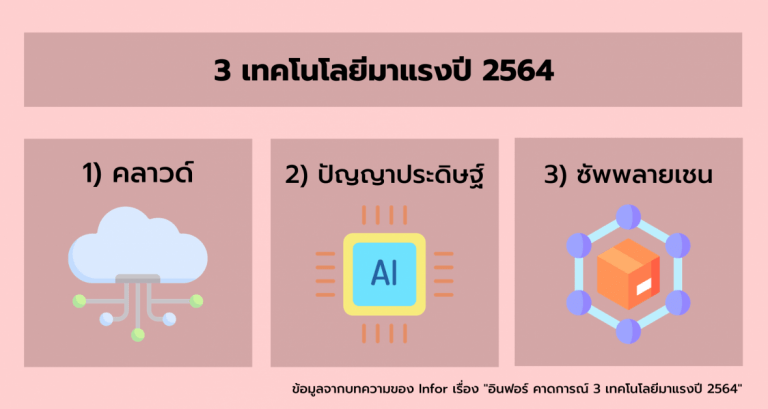 3 เทคโนโลยีมาแรงปี 2564

1) คลาวด์

2) ปัญญาประดิษฐ์

AI

3) ซัพพลายเชน

ข้อมูลจากบทความของ Infor เรื่อง "อินฟอร์ คาดการณ์ 3 เทคโนโลยีมาแรงปี 2564"